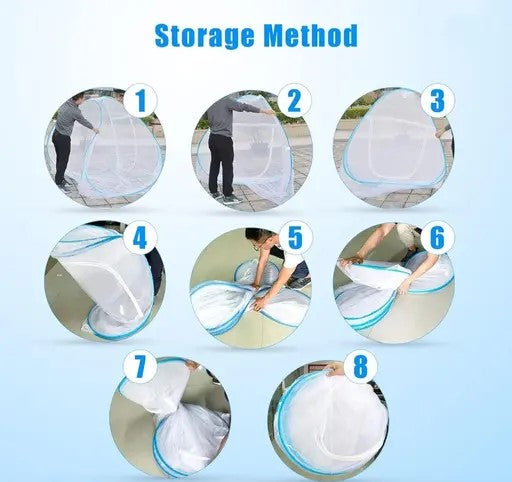 Storage Method

1

2

3

4

5

6

7

8